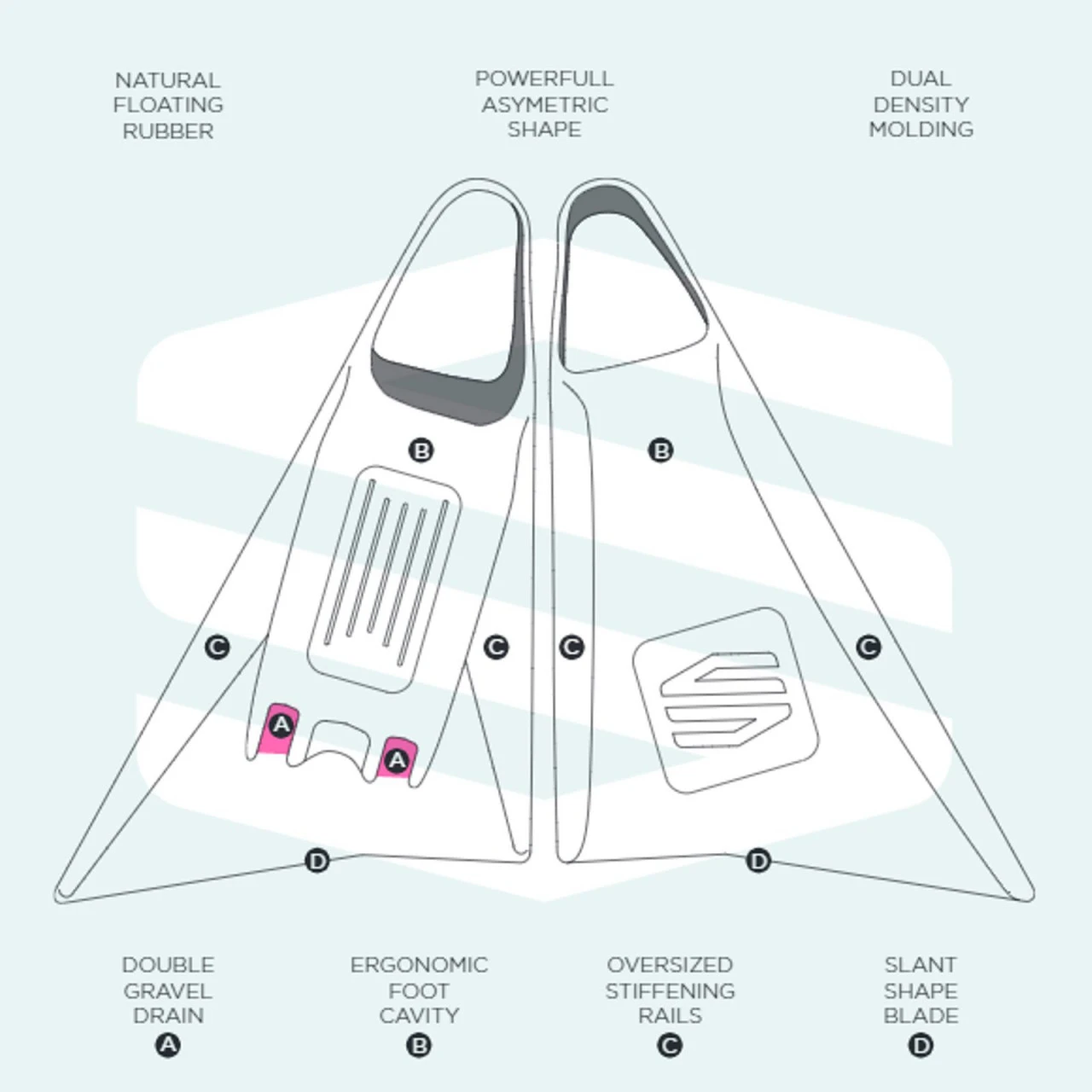 NATURAL FLOATING RUBBER

POWERFULL ASYMETRIC SHAPE

DUAL DENSITY MOLDING

B

B

C

C

C

C

A

A

D

D

DOUBLE GRAVEL DRAIN
A

ERGONOMIC FOOT CAVITY
B

OVERSIZED STIFFENING RAILS
C

SLANT SHAPE BLADE
D